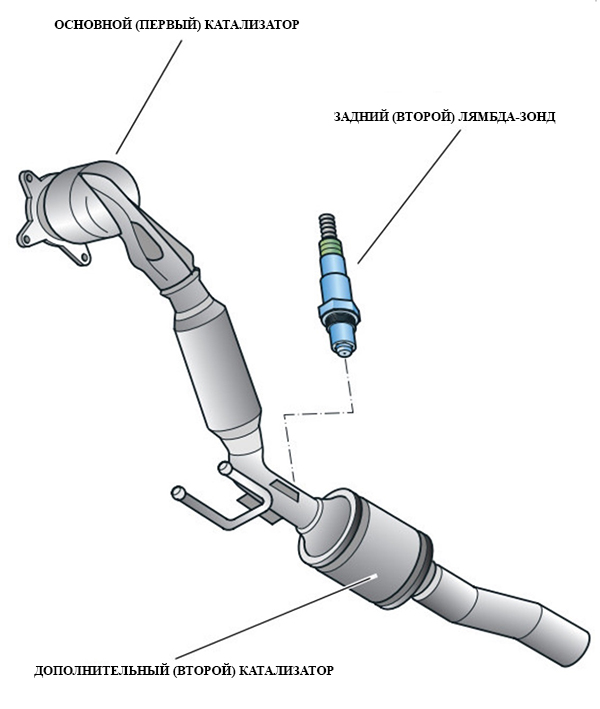 ОСНОВНОЙ (ПЕРВЫЙ) КАТАЛИЗАТОР

ЗАДНИЙ (ВТОРОЙ) ЛЯМБДА-ЗОНД

ДОПОЛНИТЕЛЬНЫЙ (ВТОРОЙ) КАТАЛИЗАТОР